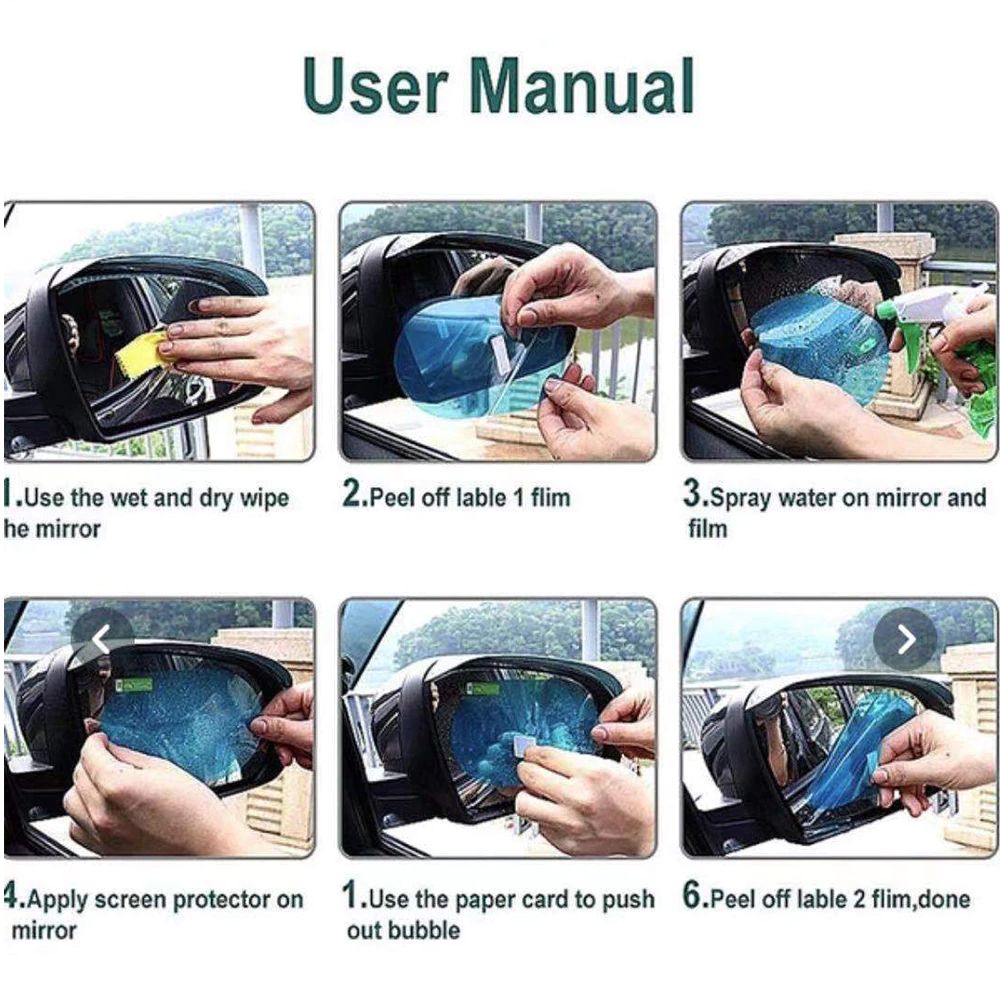 User Manual

1.Use the wet and dry wipe he mirror

2.Peel off lable 1 flim

3.Spray water on mirror and film

4.Apply screen protector on mirror

1.Use the paper card to push out bubble

6.Peel off lable 2 flim,done