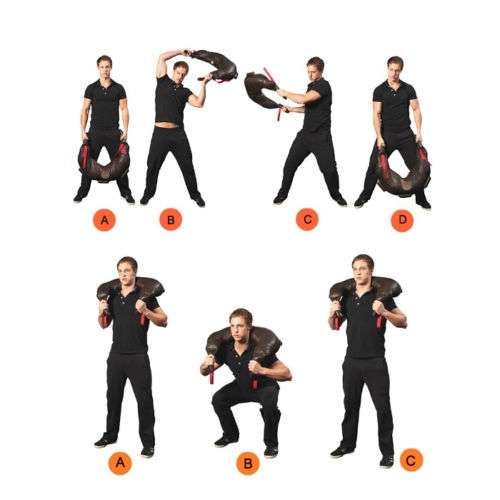 A B C D

A B C